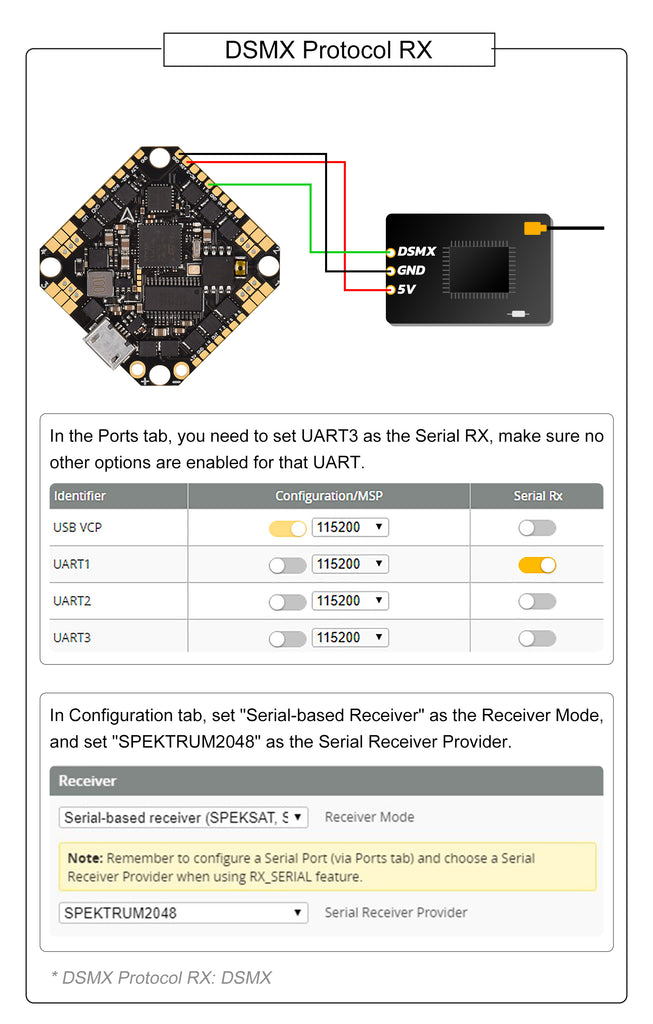 DSMX Protocol RX

DSMX
GND
5V

In the Ports tab, you need to set UART3 as the Serial RX, make sure no other options are enabled for that UART.

| Identifier | Configuration/MSP | Serial Rx |
|---|---|---|
| USB VCP | 115200 | |
| UART1 | 115200 | |
| UART2 | 115200 | |
| UART3 | 115200 | |

In Configuration tab, set "Serial-based Receiver" as the Receiver Mode, and set "SPEKTRUM2048" as the Serial Receiver Provider.

Receiver

Serial-based receiver (SPEKSAT, S Receiver Mode

Note: Remember to configure a Serial Port (via Ports tab) and choose a Serial Receiver Provider when using RX_SERIAL feature.

SPEKTRUM2048 Serial Receiver Provider

* DSMX Protocol RX: DSMX