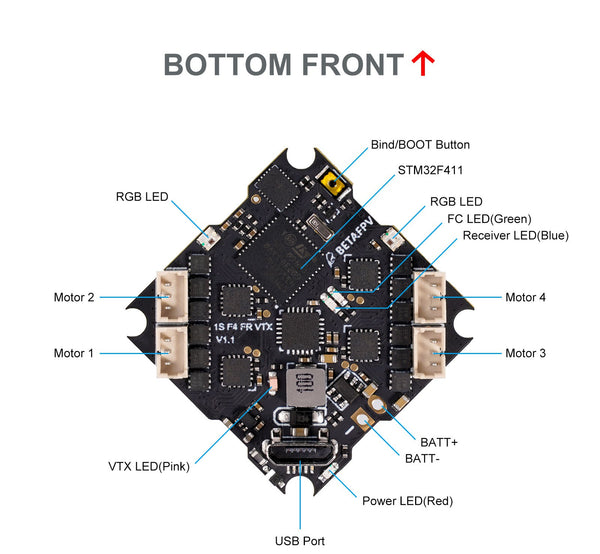 BOTTOM FRONT ↑

Bind/BOOT Button

STM32F411

RGB LED

RGB LED

FC LED(Green)

Receiver LED(Blue)

BETAFPV

Motor 2

Motor 4

1S F4 FR VTX
V1.1

Motor 1

Motor 3

BATT+

BATT-

VTX LED(Pink)

Power LED(Red)

USB Port