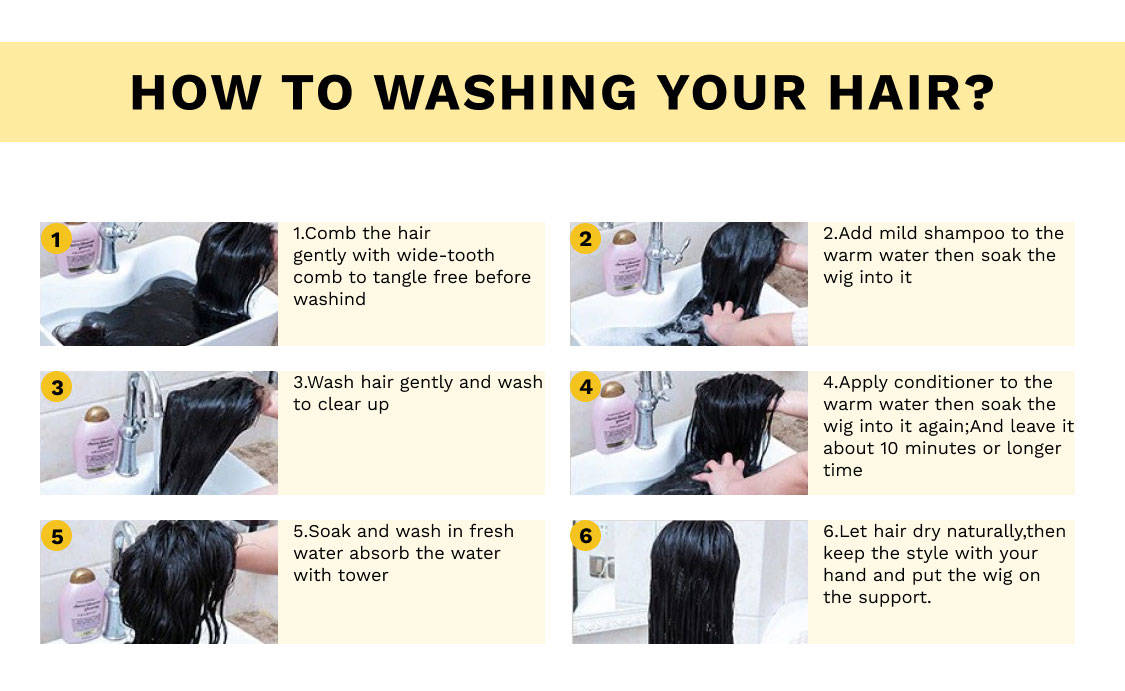 HOW TO WASHING YOUR HAIR?

1

1.Comb the hair gently with wide-tooth comb to tangle free before washind

2

2.Add mild shampoo to the warm water then soak the wig into it

3

3.Wash hair gently and wash to clear up

4

4.Apply conditioner to the warm water then soak the wig into it again;And leave it about 10 minutes or longer time

5

5.Soak and wash in fresh water absorb the water with tower

6

6.Let hair dry naturally,then keep the style with your hand and put the wig on the support.