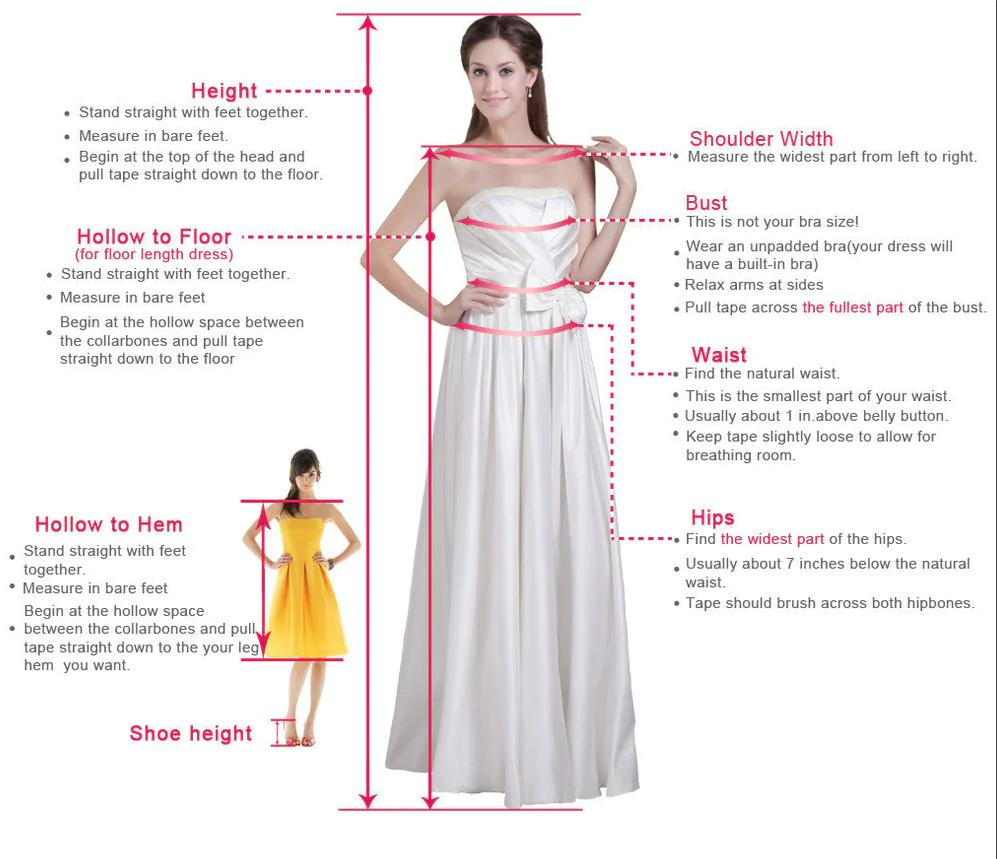 Height
• Stand straight with feet together.
• Measure in bare feet.
• Begin at the top of the head and pull tape straight down to the floor.

Hollow to Floor
(for floor length dress)
• Stand straight with feet together.
• Measure in bare feet
• Begin at the hollow space between the collarbones and pull tape straight down to the floor

Hollow to Hem
• Stand straight with feet together.
• Measure in bare feet
• Begin at the hollow space between the collarbones and pull tape straight down to the your leg hem you want.

Shoe height

Shoulder Width
• Measure the widest part from left to right.

Bust
• This is not your bra size!
• Wear an unpadded bra(your dress will have a built-in bra)
• Relax arms at sides
• Pull tape across the fullest part of the bust.

Waist
• Find the natural waist.
• This is the smallest part of your waist.
• Usually about 1 in.above belly button.
• Keep tape slightly loose to allow for breathing room.

Hips
• Find the widest part of the hips.
• Usually about 7 inches below the natural waist.
• Tape should brush across both hipbones.