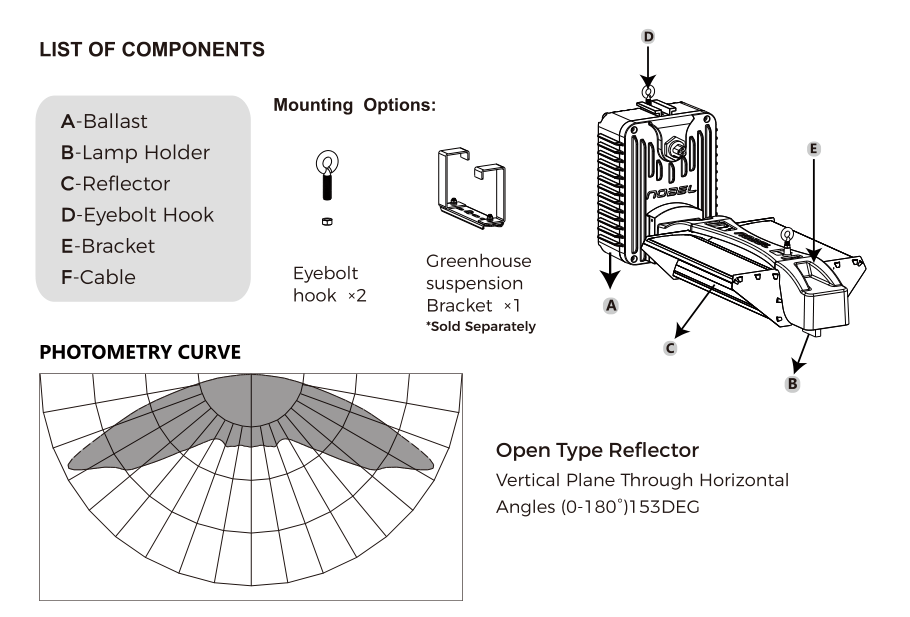 LIST OF COMPONENTS

A-Ballast
B-Lamp Holder
C-Reflector
D-Eyebolt Hook
E-Bracket
F-Cable

Mounting Options:

Eyebolt hook ×2

Greenhouse suspension Bracket ×1
*Sold Separately

D
E
NOBEL
A
C
B

PHOTOMETRY CURVE

Open Type Reflector
Vertical Plane Through Horizontal Angles (0-180°)153DEG