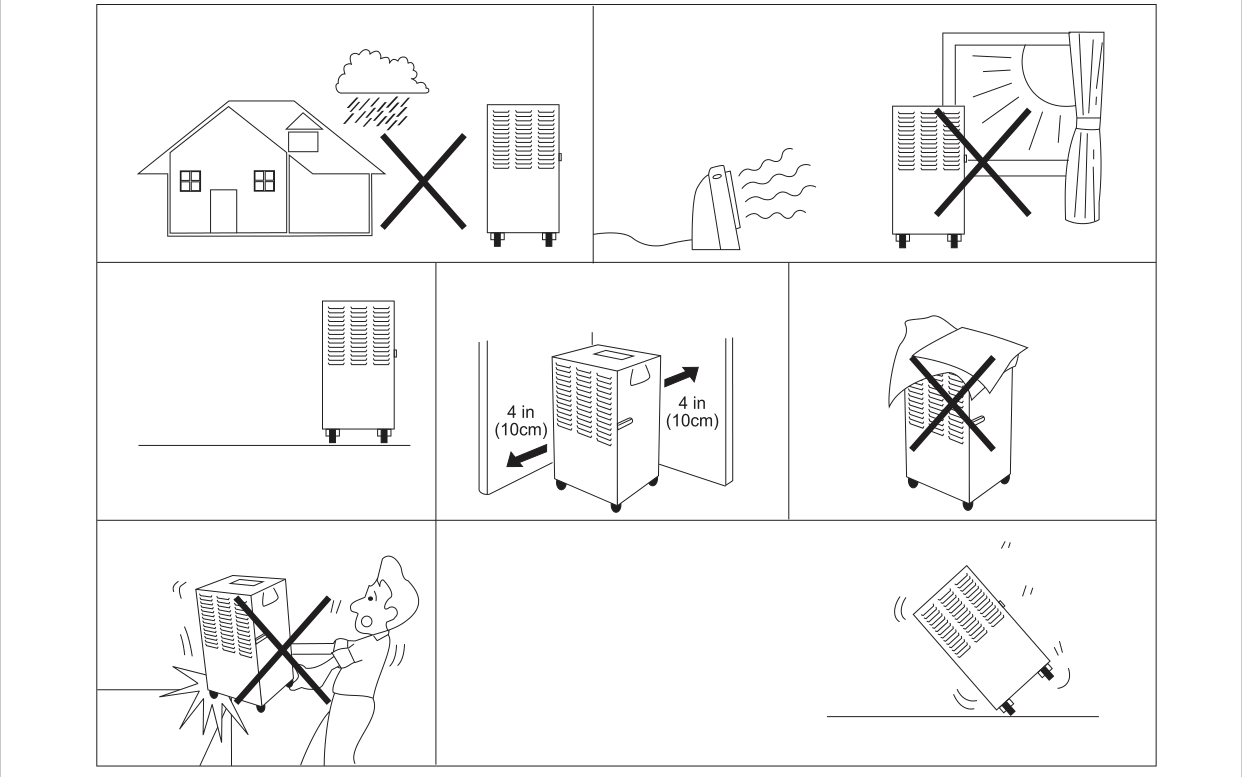 4 in
(10cm)

4 in
(10cm)