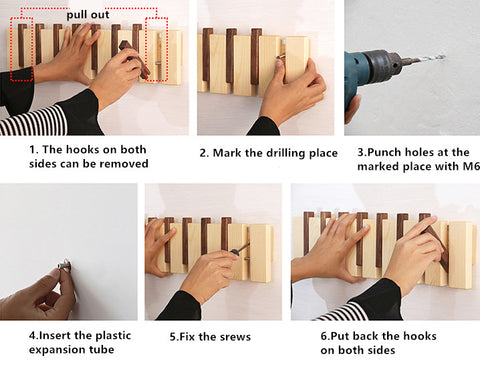 pull out

1. The hooks on both sides can be removed

2. Mark the drilling place

3.Punch holes at the marked place with M6

4.Insert the plastic expansion tube

5.Fix the srews

6.Put back the hooks on both sides