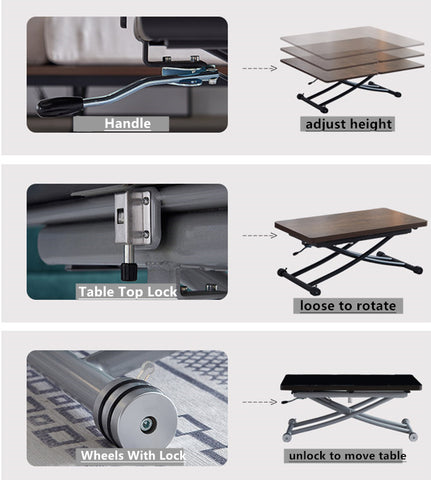 Handle

adjust height

Table Top Lock

loose to rotate

Wheels With Lock

unlock to move table