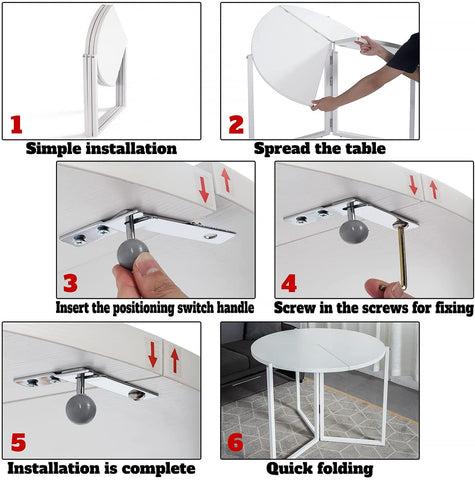 1
Simple installation

2
Spread the table

3
Insert the positioning switch handle

4
Screw in the screws for fixing

5
Installation is complete

6
Quick folding