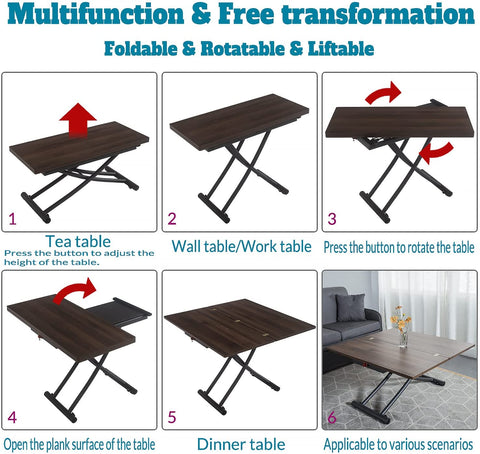 Multifunction & Free transformation

Foldable & Rotatable & Liftable

1

Tea table

Press the button to adjust the height of the table.

2

Wall table/Work table

3

Press the button to rotate the table

4

Open the plank surface of the table

5

Dinner table

6

Applicable to various scenarios