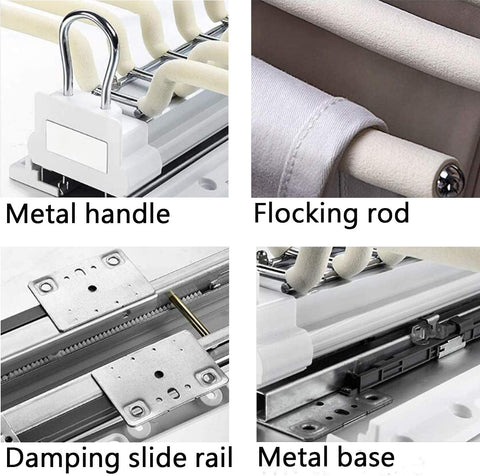 Metal handle

Flocking rod

Damping slide rail

Metal base