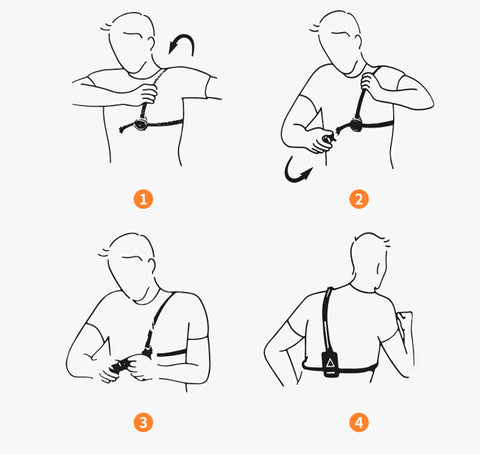 1

2

3

4