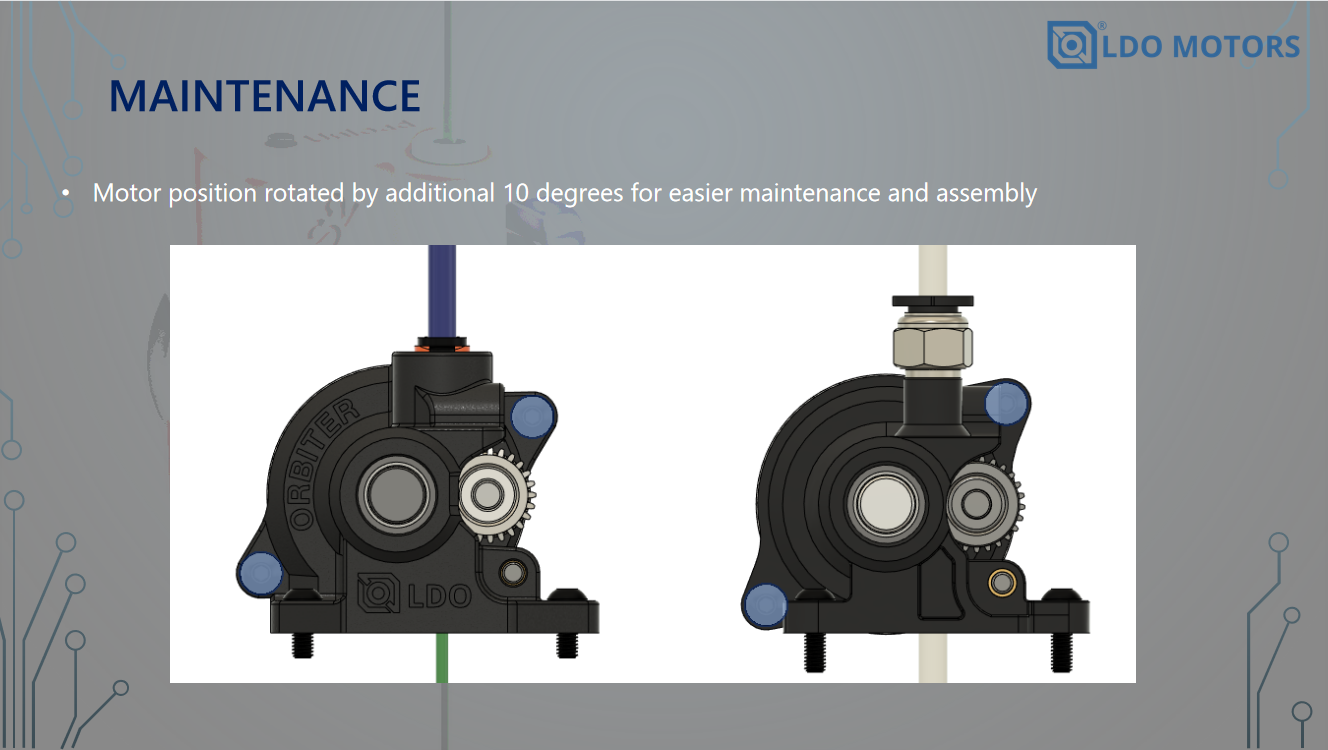 LDO MOTORS

MAINTENANCE

• Motor position rotated by additional 10 degrees for easier maintenance and assembly

ORBITER

LDO