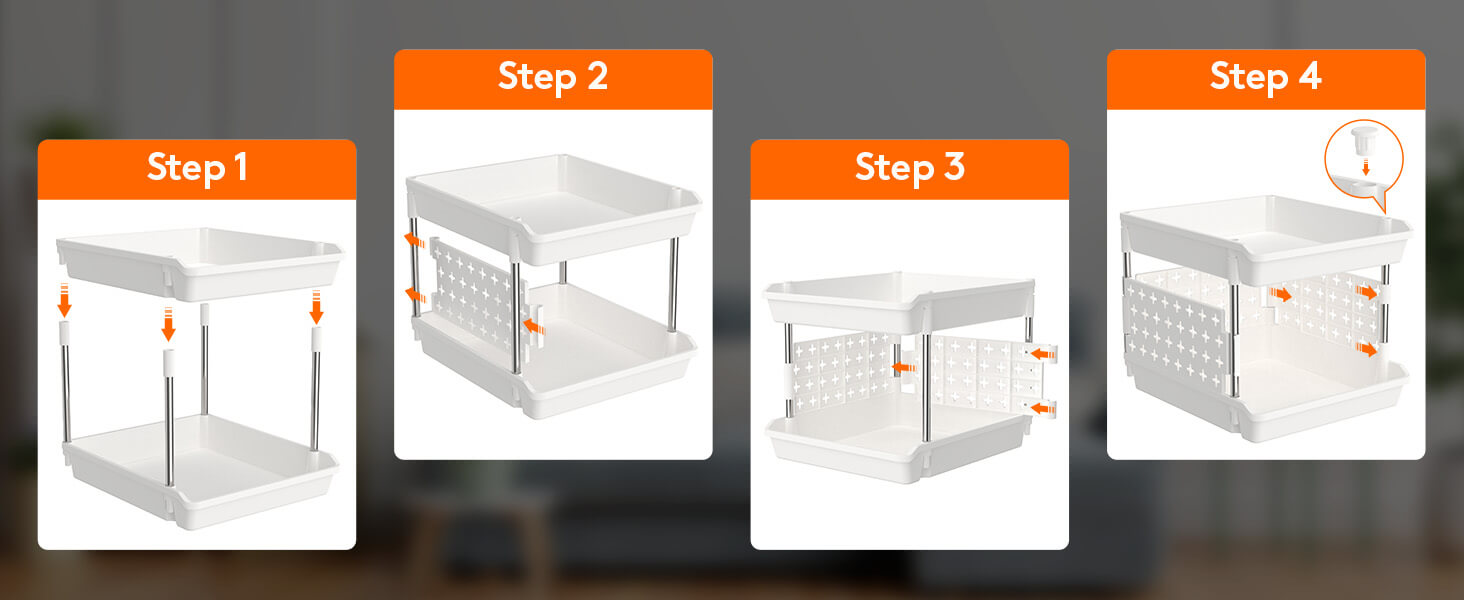 Step 1

Step 2

Step 3

Step 4