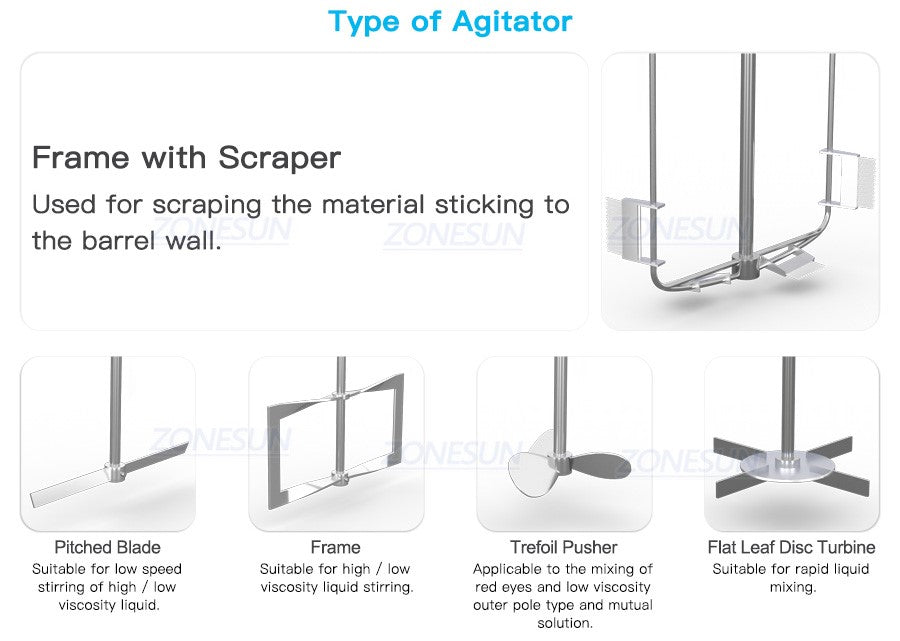 Type of Agitator

Frame with Scraper

Used for scraping the material sticking to the barrel wall.

ZONESUN ZONESUN ZONESUN

ZONESUN ZONESUN ZONESUN

Pitched Blade
Suitable for low speed stirring of high / low viscosity liquid.

Frame
Suitable for high / low viscosity liquid stirring.

Trefoil Pusher
Applicable to the mixing of red eyes and low viscosity outer pole type and mutual solution.

Flat Leaf Disc Turbine
Suitable for rapid liquid mixing.