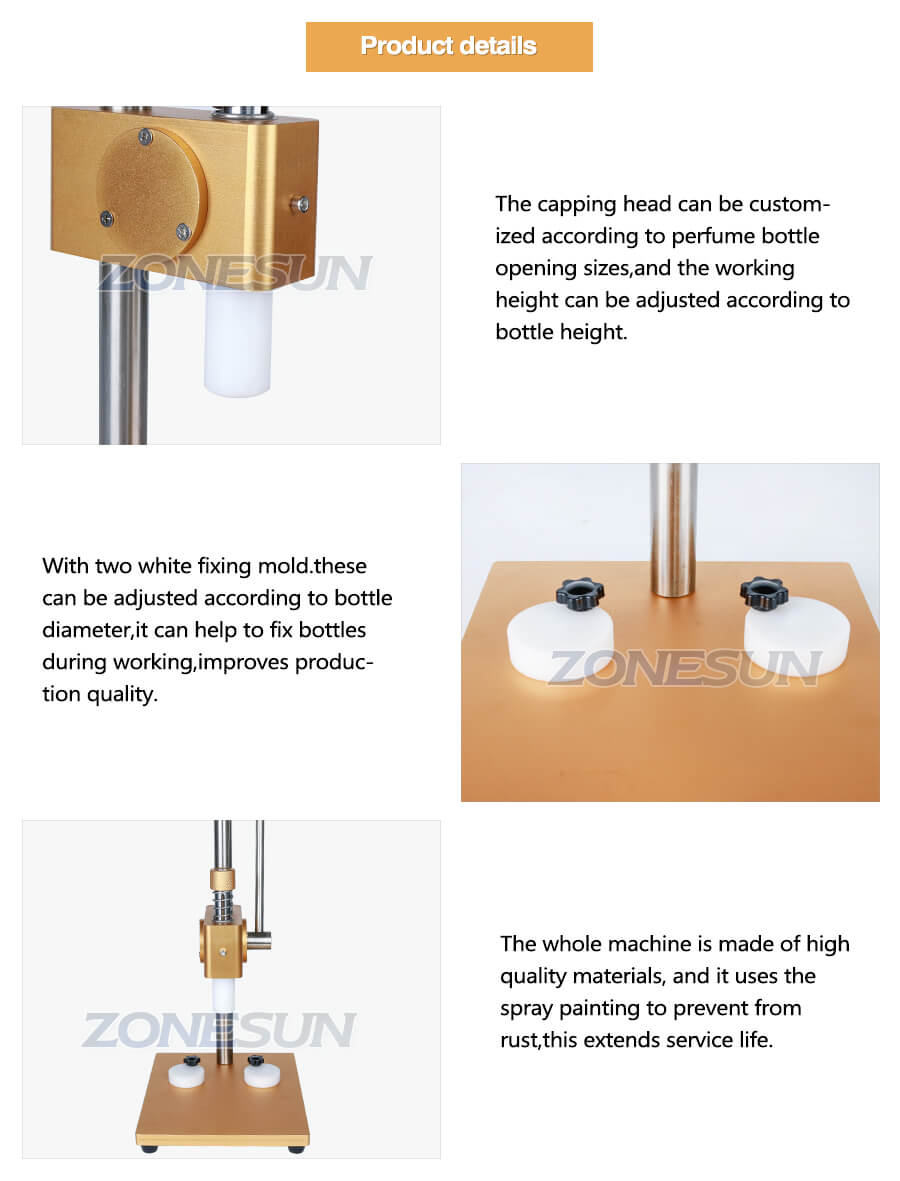 Product details

ZONESUN

The capping head can be customized according to perfume bottle opening sizes,and the working height can be adjusted according to bottle height.

With two white fixing mold.these can be adjusted according to bottle diameter,it can help to fix bottles during working,improves production quality.

ZONESUN

ZONESUN

The whole machine is made of high quality materials, and it uses the spray painting to prevent from rust,this extends service life.