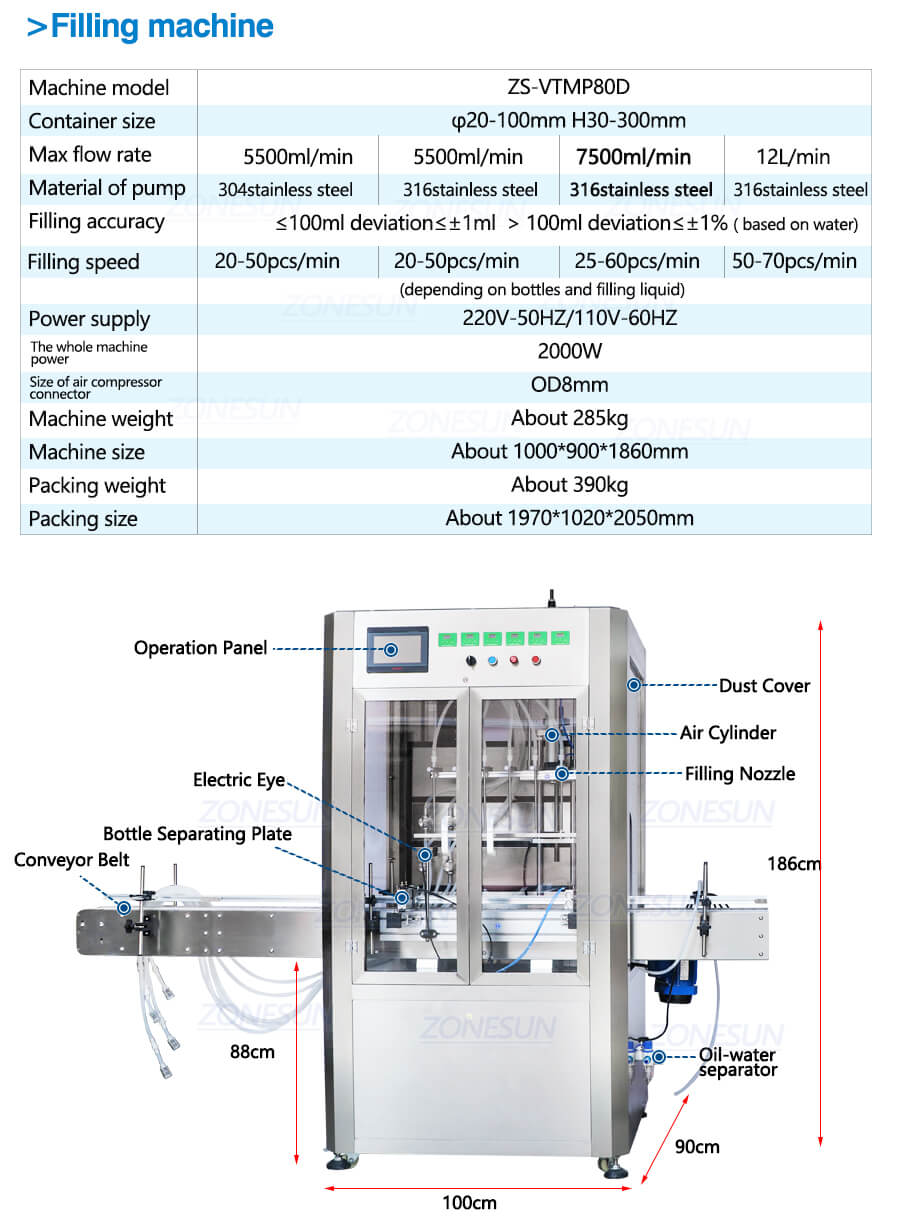 >Filling machine

| Machine model | ZS-VTMP80D | | | |
|---|---|---|---|---|
| Container size | φ20-100mm H30-300mm | | | |
| Max flow rate | 5500ml/min | 5500ml/min | 7500ml/min | 12L/min |
| Material of pump | 304stainless steel | 316stainless steel | 316stainless steel | 316stainless steel |
| Filling accuracy | ≤100ml deviation≤±1ml > 100ml deviation≤±1% ( based on water) | | | |
| Filling speed | 20-50pcs/min | 20-50pcs/min | 25-60pcs/min | 50-70pcs/min |
| | (depending on bottles and filling liquid) | | | |
| Power supply | 220V-50HZ/110V-60HZ | | | |
| The whole machine power | 2000W | | | |
| Size of air compressor connector | OD8mm | | | |
| Machine weight | About 285kg | | | |
| Machine size | About 1000*900*1860mm | | | |
| Packing weight | About 390kg | | | |
| Packing size | About 1970*1020*2050mm | | | |

ZONESUN

Operation Panel
Dust Cover
Air Cylinder
Filling Nozzle
Electric Eye
Bottle Separating Plate
Conveyor Belt
186cm
88cm
Oil-water separator
90cm
100cm