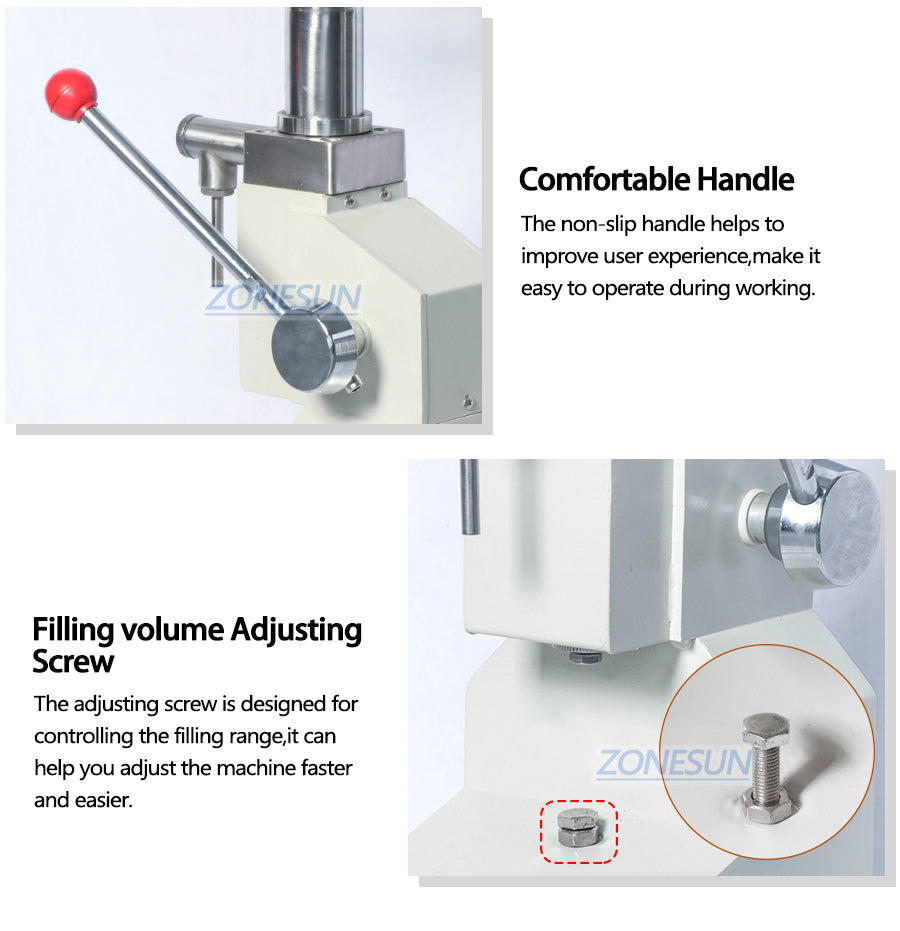 ZONESUN

Comfortable Handle

The non-slip handle helps to improve user experience,make it easy to operate during working.

Filling volume Adjusting Screw

The adjusting screw is designed for controlling the filling range,it can help you adjust the machine faster and easier.

ZONESUN