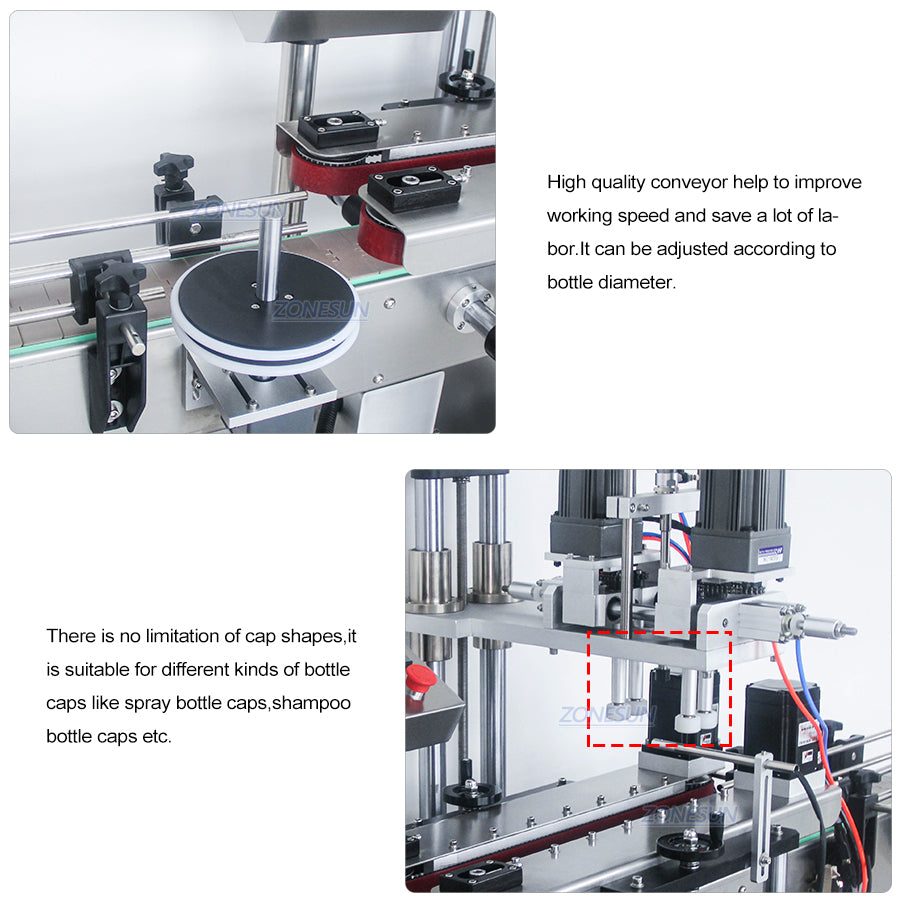 ZONESUN

ZONESUN

High quality conveyor help to improve working speed and save a lot of labor.It can be adjusted according to bottle diameter.

There is no limitation of cap shapes,it is suitable for different kinds of bottle caps like spray bottle caps,shampoo bottle caps etc.

ZONESUN

ZONESUN