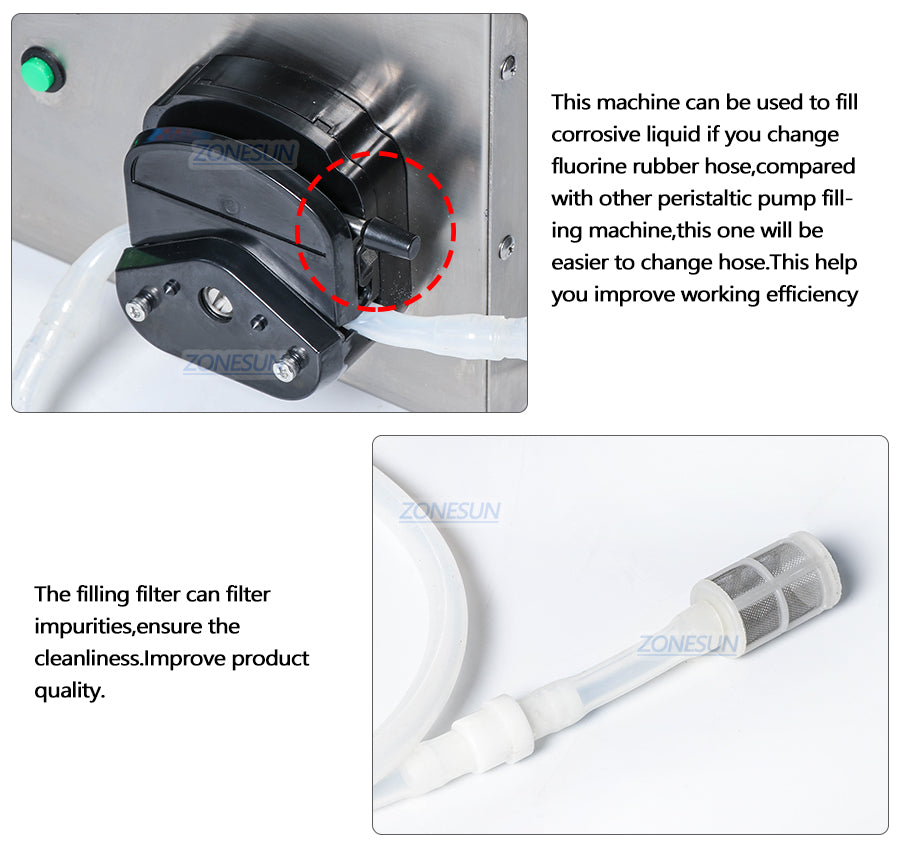 ZONESUN

ZONESUN

This machine can be used to fill corrosive liquid if you change fluorine rubber hose,compared with other peristaltic pump filling machine,this one will be easier to change hose.This help you improve working efficiency

ZONESUN

ZONESUN

The filling filter can filter impurities,ensure the cleanliness.Improve product quality.