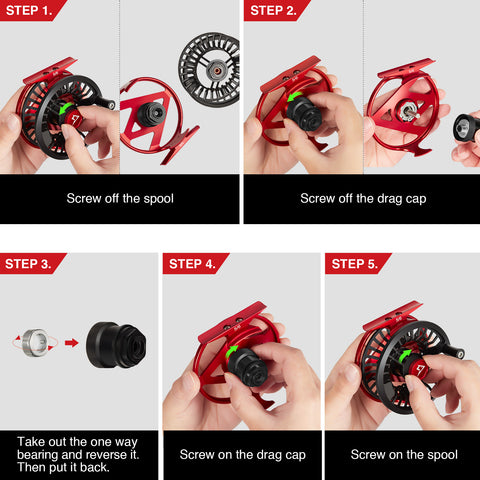 STEP 1.

Screw off the spool

STEP 2.

Screw off the drag cap

STEP 3.

Take out the one way bearing and reverse it. Then put it back.

STEP 4.

Screw on the drag cap

STEP 5.

Screw on the spool