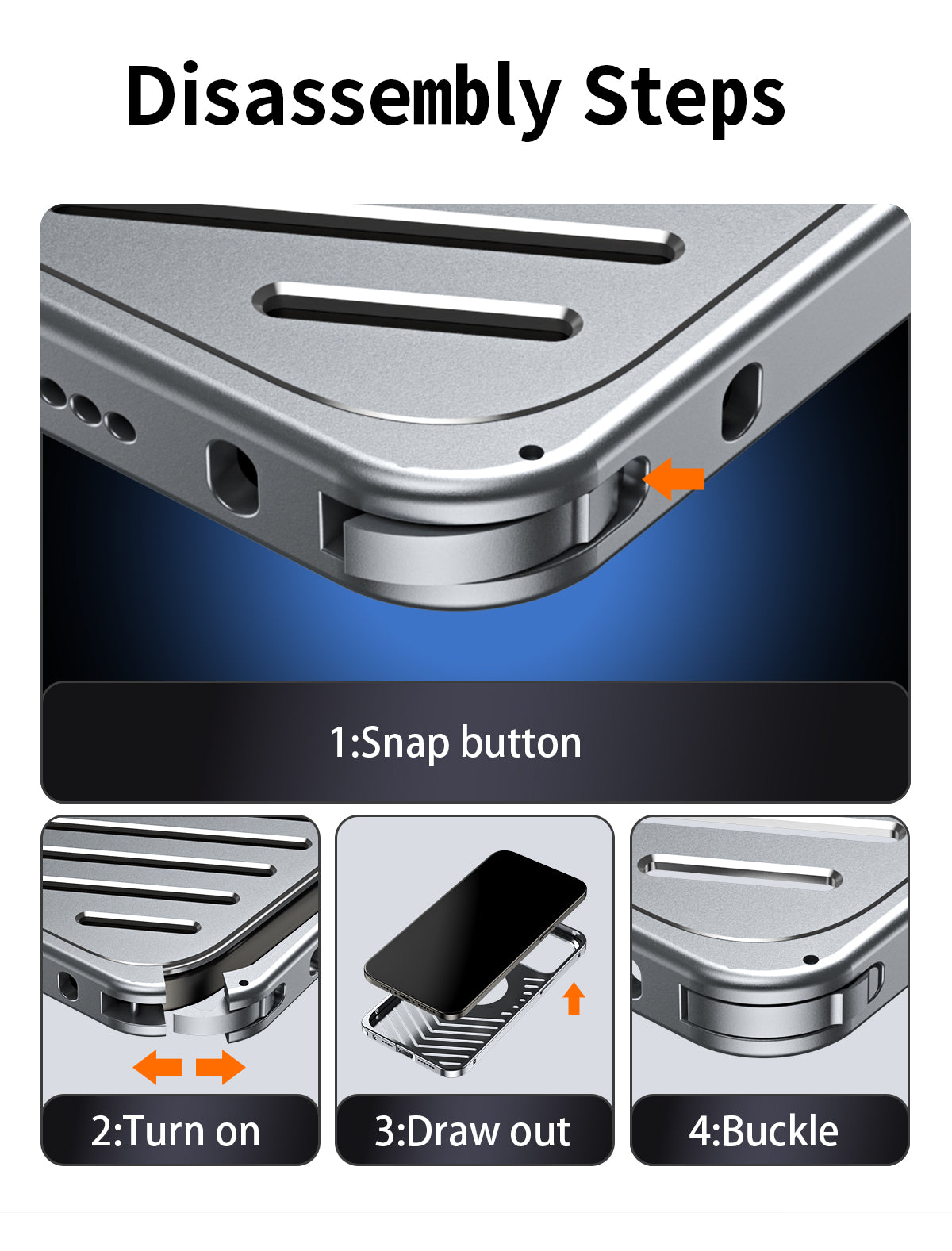 Disassembly Steps

1:Snap button

2:Turn on

3:Draw out

4:Buckle