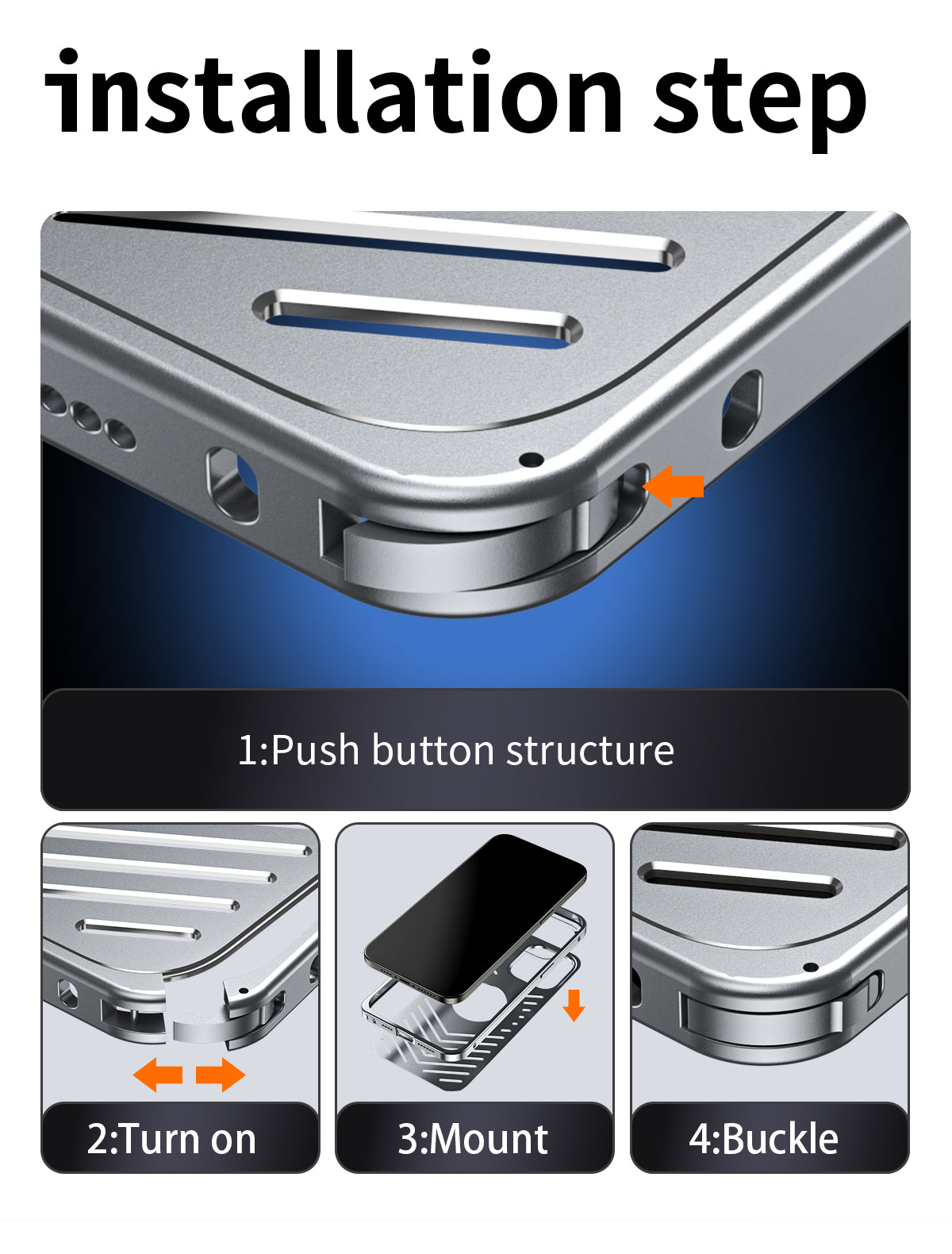 installation step

1:Push button structure

2:Turn on

3:Mount

4:Buckle