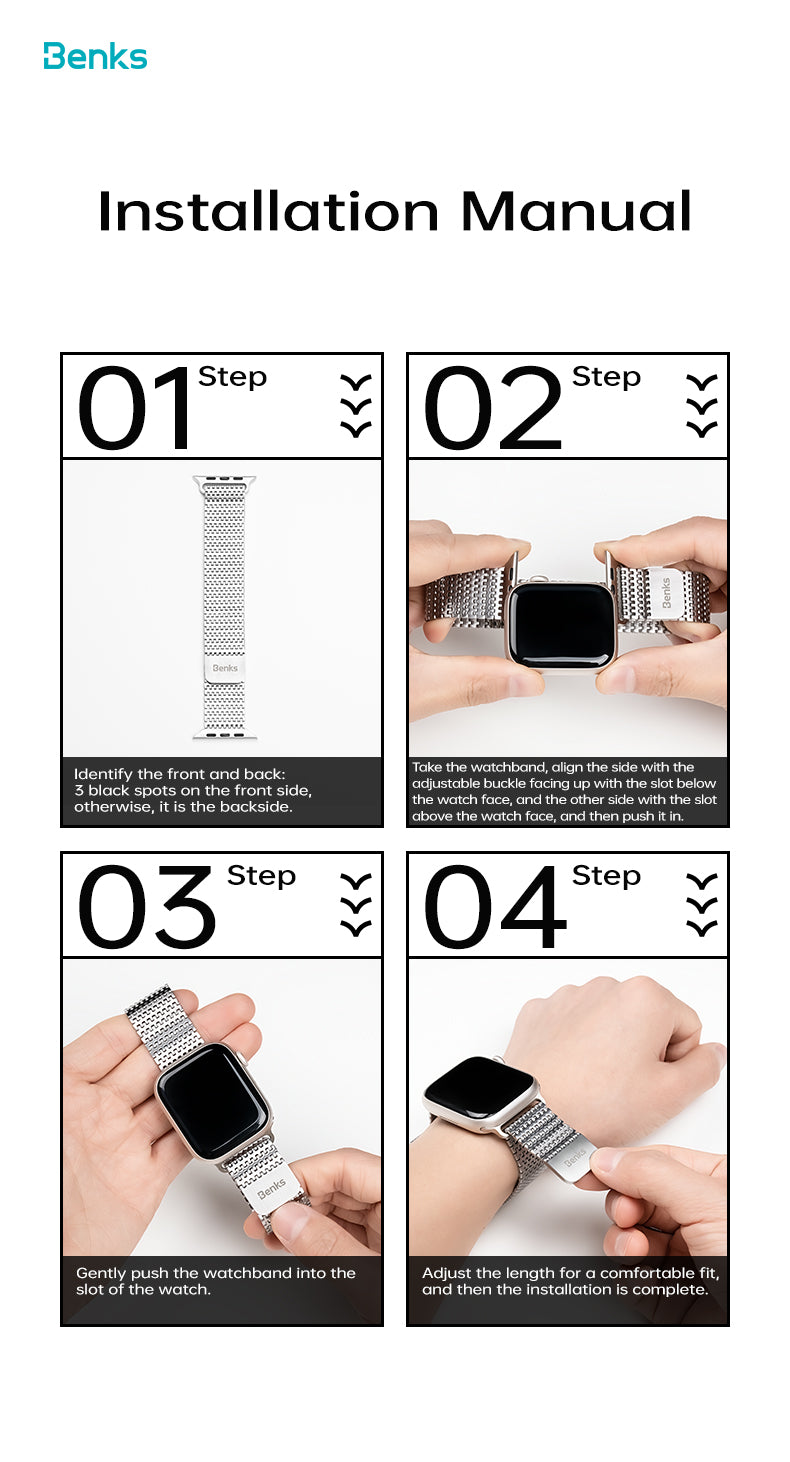 Benks

Installation Manual

01 Step

Benks

Identify the front and back: 3 black spots on the front side, otherwise, it is the backside.

02 Step

Benks

Take the watchband, align the side with the adjustable buckle facing up with the slot below the watch face, and the other side with the slot above the watch face, and then push it in.

03 Step

Benks

Gently push the watchband into the slot of the watch.

04 Step

Benks

Adjust the length for a comfortable fit, and then the installation is complete.