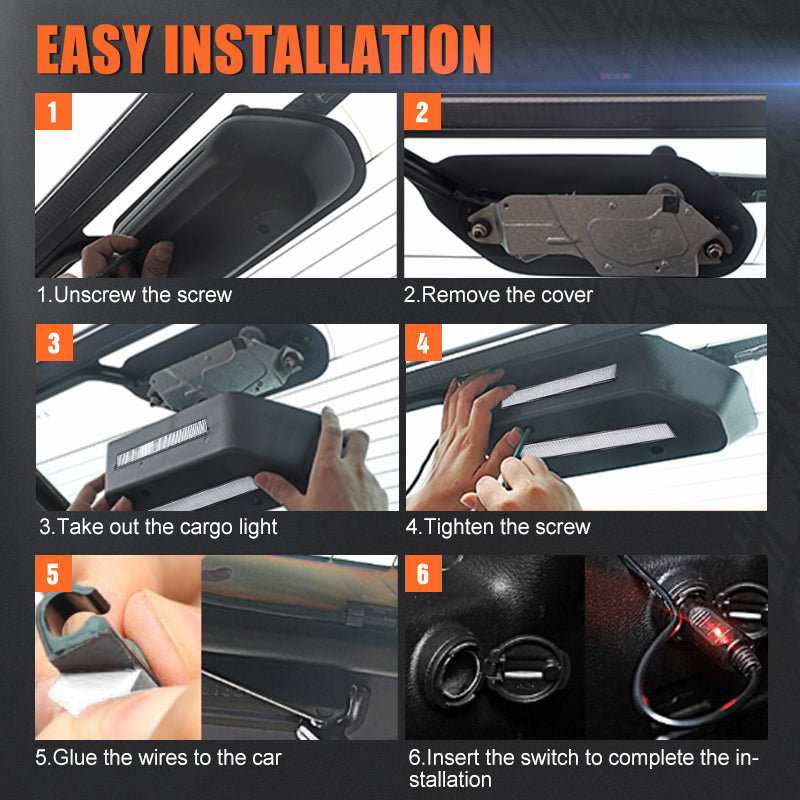 EASY INSTALLATION

1

1.Unscrew the screw

2

2.Remove the cover

3

3.Take out the cargo light

4

4.Tighten the screw

5

5.Glue the wires to the car

6

6.Insert the switch to complete the installation