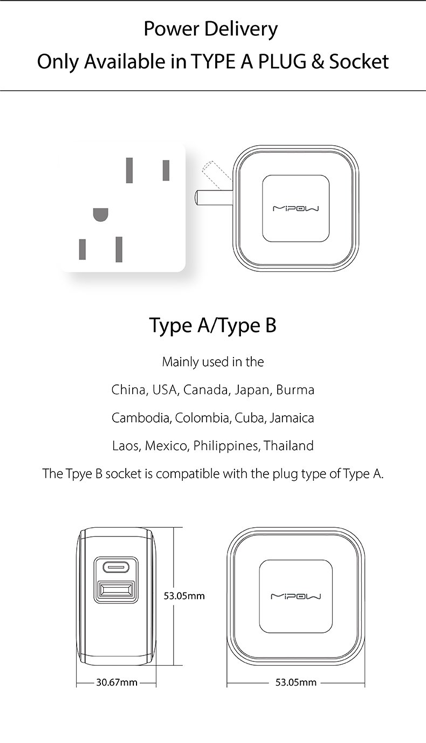 Power Delivery
Only Available in TYPE A PLUG & Socket

MIPOW

Type A/Type B

Mainly used in the

China, USA, Canada, Japan, Burma

Cambodia, Colombia, Cuba, Jamaica

Laos, Mexico, Philippines, Thailand

The Tpye B socket is compatible with the plug type of Type A.

53.05mm

MIPOW

30.67mm

53.05mm