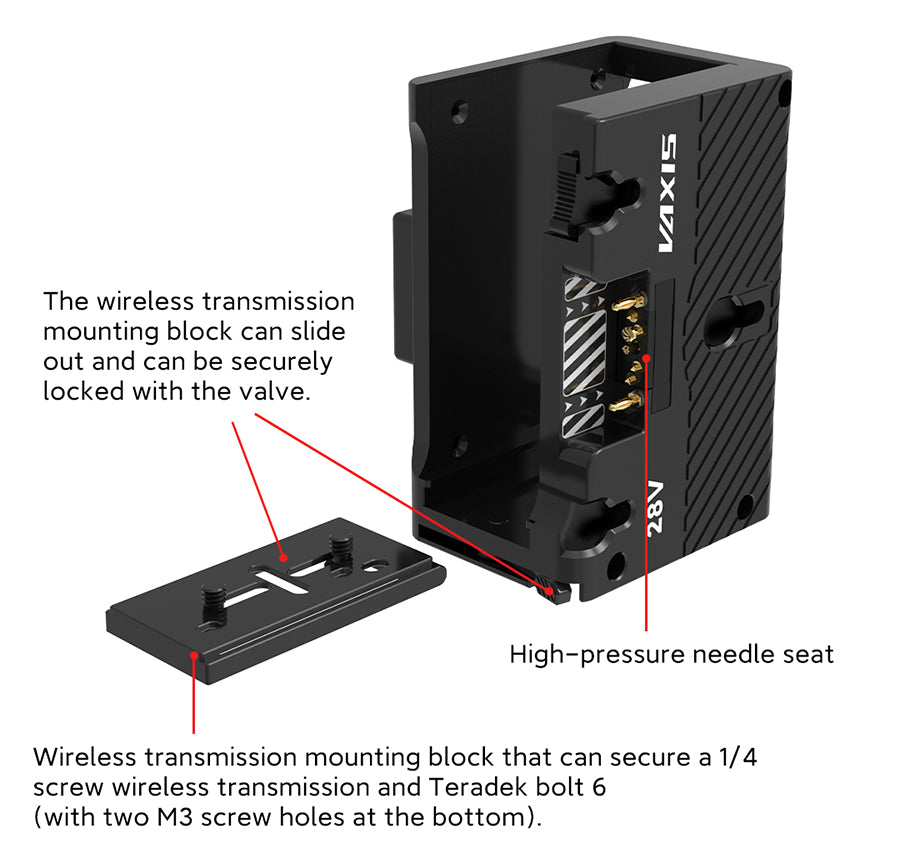 VAXIS

28V

The wireless transmission mounting block can slide out and can be securely locked with the valve.

High-pressure needle seat

Wireless transmission mounting block that can secure a 1/4 screw wireless transmission and Teradek bolt 6 (with two M3 screw holes at the bottom).