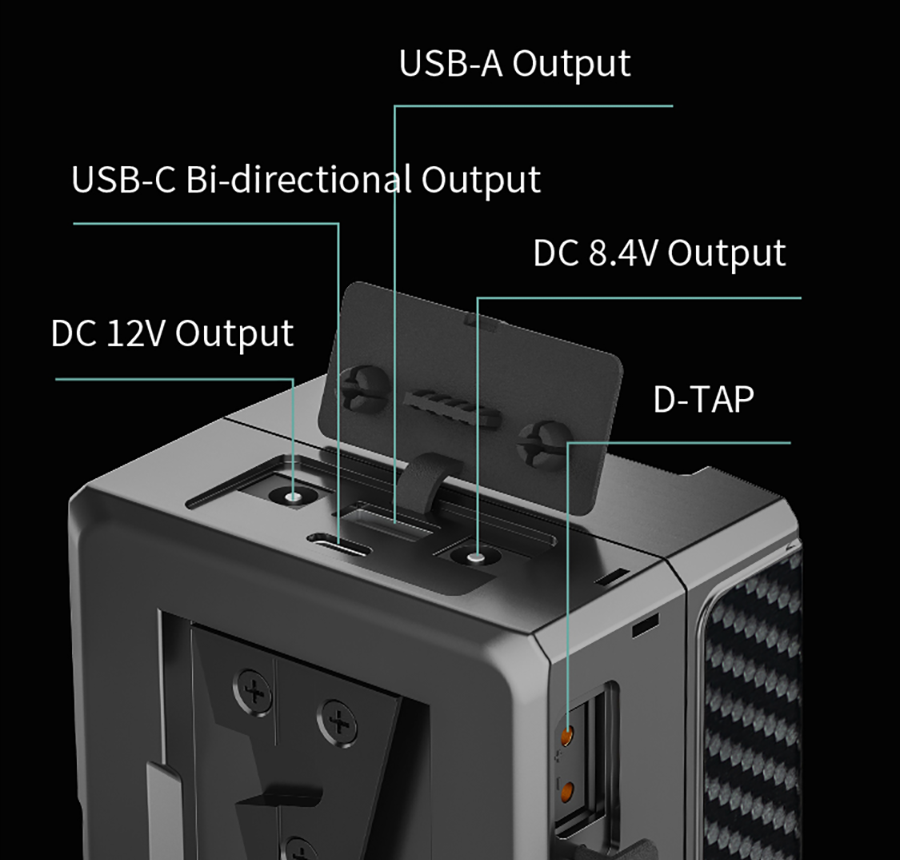 USB-A Output

USB-C Bi-directional Output

DC 8.4V Output

DC 12V Output

D-TAP