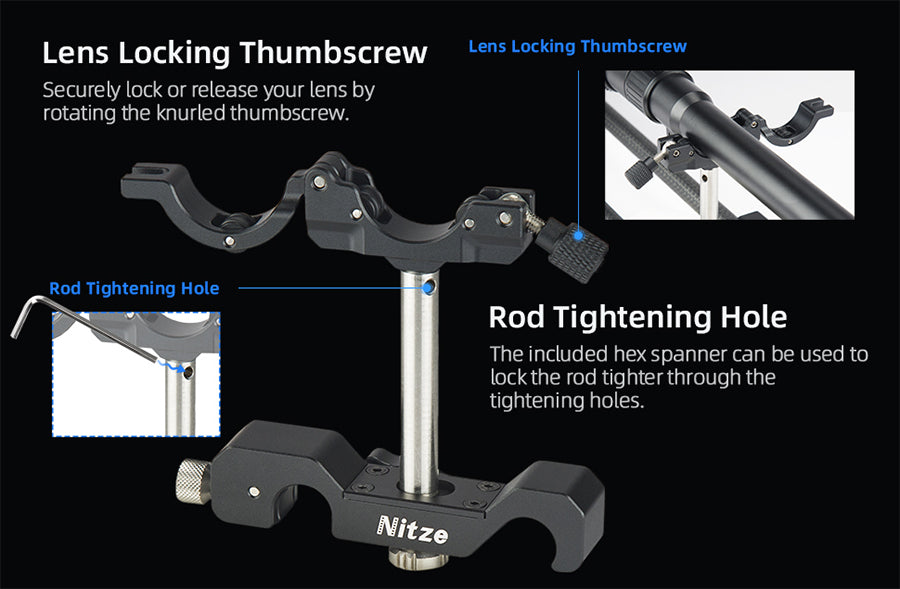 Lens Locking Thumbscrew

Securely lock or release your lens by rotating the knurled thumbscrew.

Lens Locking Thumbscrew

Rod Tightening Hole

Rod Tightening Hole

The included hex spanner can be used to lock the rod tighter through the tightening holes.

Nitze