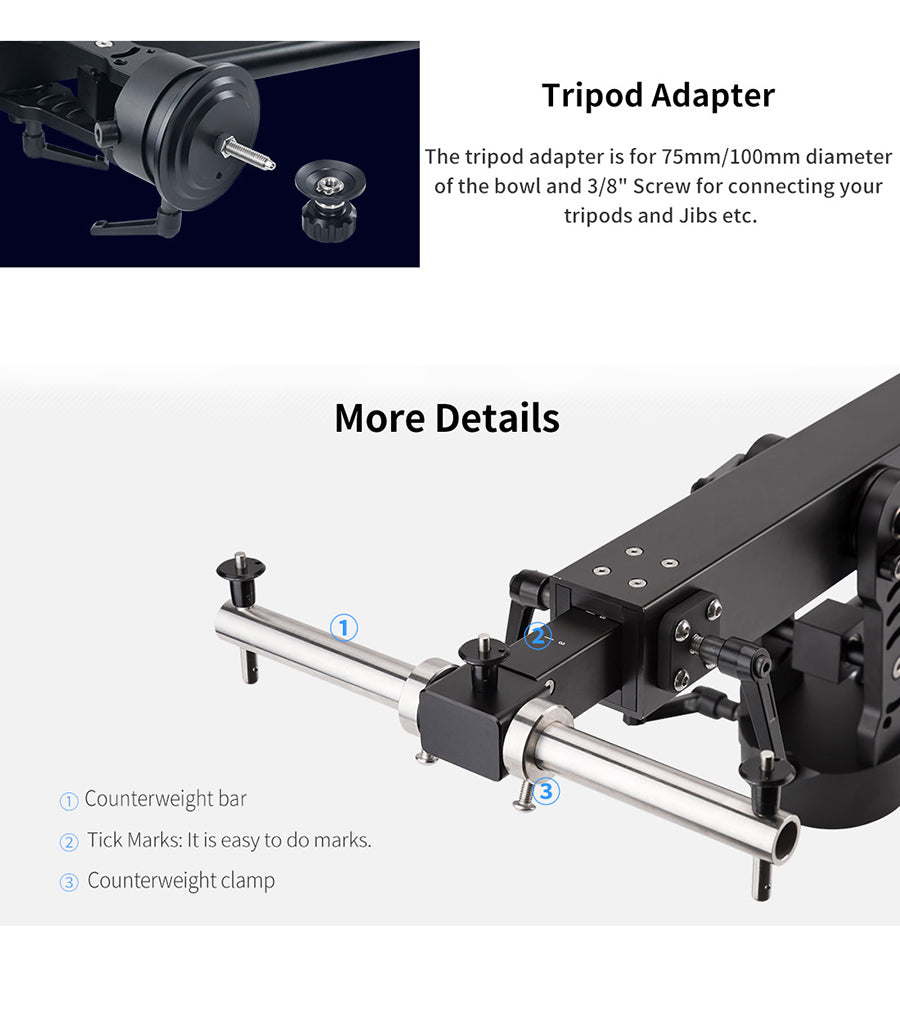 Tripod Adapter

The tripod adapter is for 75mm/100mm diameter of the bowl and 3/8" Screw for connecting your tripods and Jibs etc.

More Details

①

②

③

① Counterweight bar

② Tick Marks: It is easy to do marks.

③ Counterweight clamp