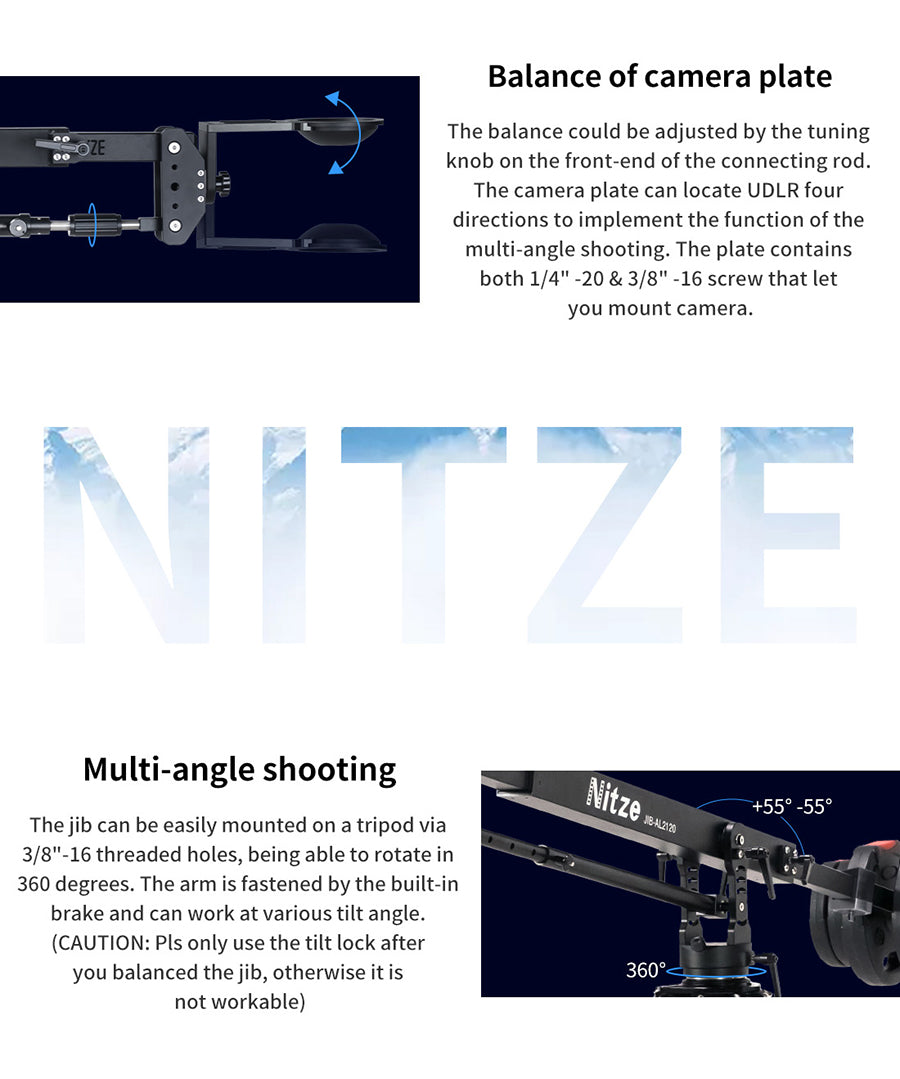 ZE

Balance of camera plate

The balance could be adjusted by the tuning knob on the front-end of the connecting rod. The camera plate can locate UDLR four directions to implement the function of the multi-angle shooting. The plate contains both 1/4" -20 & 3/8" -16 screw that let you mount camera.

NITZE

Multi-angle shooting

The jib can be easily mounted on a tripod via 3/8"-16 threaded holes, being able to rotate in 360 degrees. The arm is fastened by the built-in brake and can work at various tilt angle. (CAUTION: Pls only use the tilt lock after you balanced the jib, otherwise it is not workable)

Nitze JIB-AL2120

+55° -55°

360°