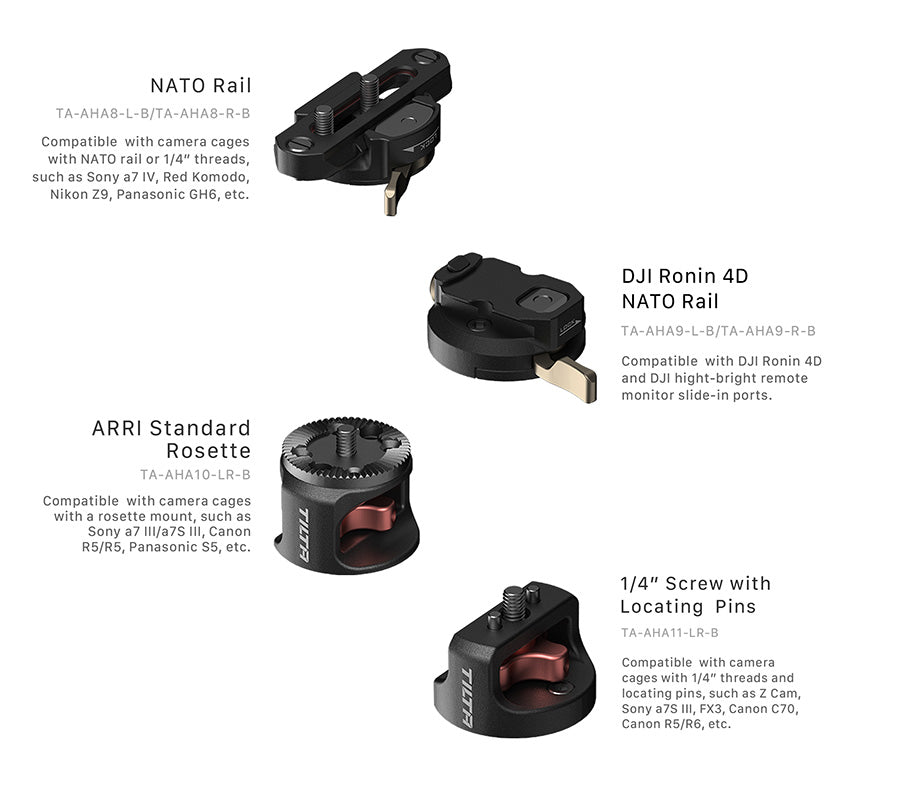 NATO Rail

TA-AHA8-L-B/TA-AHA8-R-B

Compatible with camera cages with NATO rail or 1/4" threads, such as Sony a7 IV, Red Komodo, Nikon Z9, Panasonic GH6, etc.

DJI Ronin 4D NATO Rail

TA-AHA9-L-B/TA-AHA9-R-B

Compatible with DJI Ronin 4D and DJI hight-bright remote monitor slide-in ports.

ARRI Standard Rosette

TA-AHA10-LR-B

Compatible with camera cages with a rosette mount, such as Sony a7 III/a7S III, Canon R5/R5, Panasonic S5, etc.

TILTA

1/4" Screw with Locating Pins

TA-AHA11-LR-B

Compatible with camera cages with 1/4" threads and locating pins, such as Z Cam, Sony a7S III, FX3, Canon C70, Canon R5/R6, etc.

TILTA