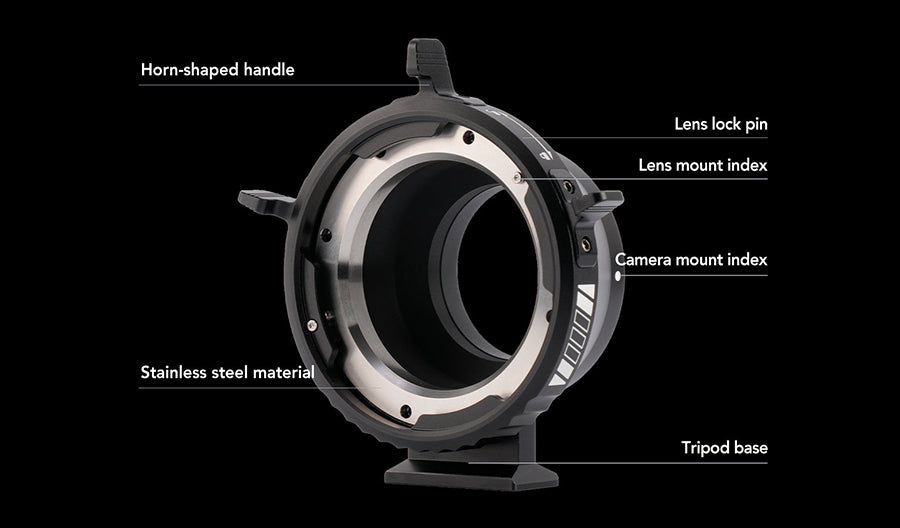 Horn-shaped handle
Lens lock pin
Lens mount index
Camera mount index
Stainless steel material
Tripod base