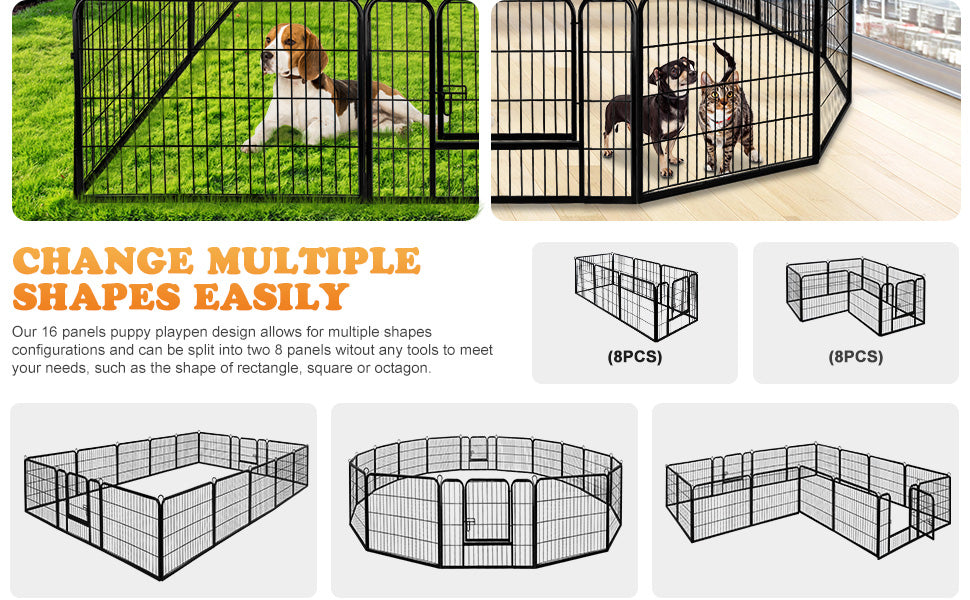 CHANGE MULTIPLE SHAPES EASILY

Our 16 panels puppy playpen design allows for multiple shapes configurations and can be split into two 8 panels witout any tools to meet your needs, such as the shape of rectangle, square or octagon.

(8PCS)

(8PCS)