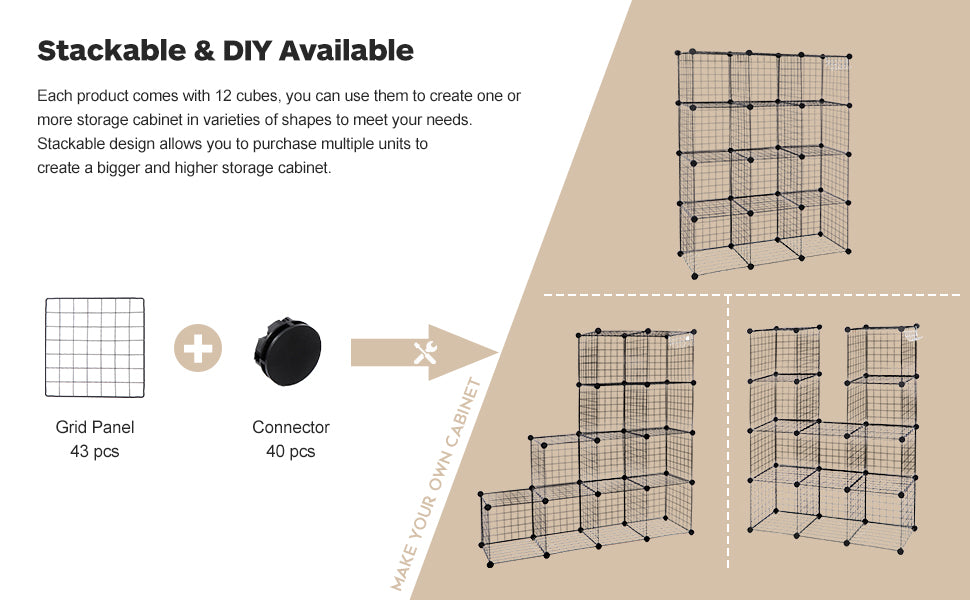 Stackable & DIY Available

Each product comes with 12 cubes, you can use them to create one or more storage cabinet in varieties of shapes to meet your needs. Stackable design allows you to purchase multiple units to create a bigger and higher storage cabinet.

Grid Panel
43 pcs

Connector
40 pcs

MAKE YOUR OWN CABINET