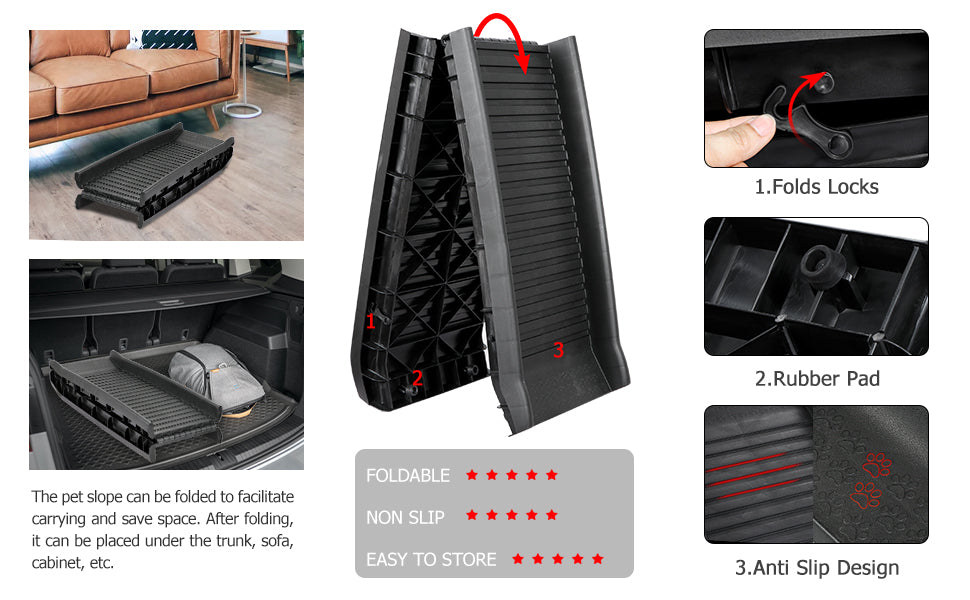 The pet slope can be folded to facilitate carrying and save space. After folding, it can be placed under the trunk, sofa, cabinet, etc.

1

2

3

FOLDABLE ★★★★★

NON SLIP ★★★★★

EASY TO STORE ★★★★★

1.Folds Locks

2.Rubber Pad

3.Anti Slip Design