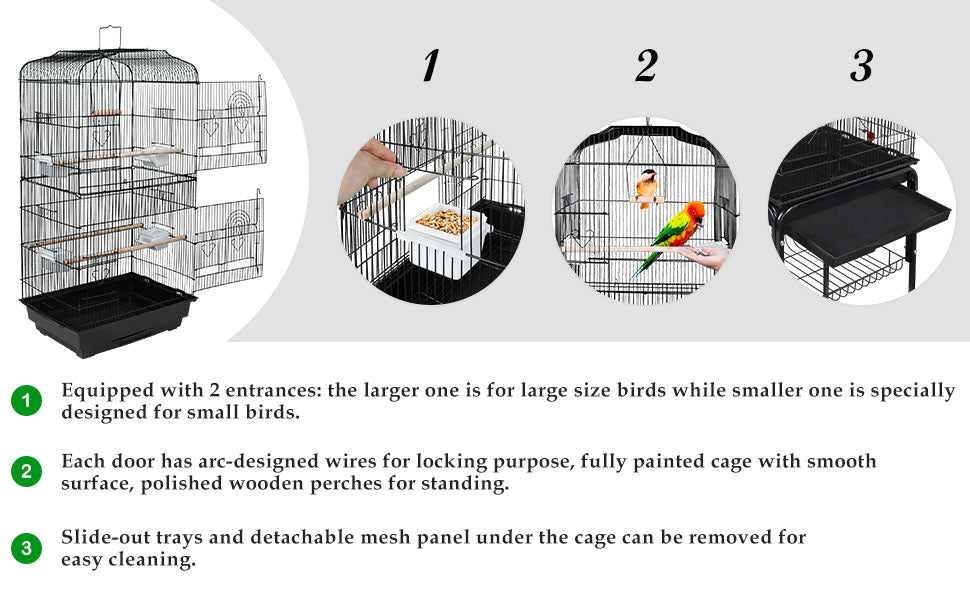 1

2

3

1 Equipped with 2 entrances: the larger one is for large size birds while smaller one is specially designed for small birds.

2 Each door has arc-designed wires for locking purpose, fully painted cage with smooth surface, polished wooden perches for standing.

3 Slide-out trays and detachable mesh panel under the cage can be removed for easy cleaning.