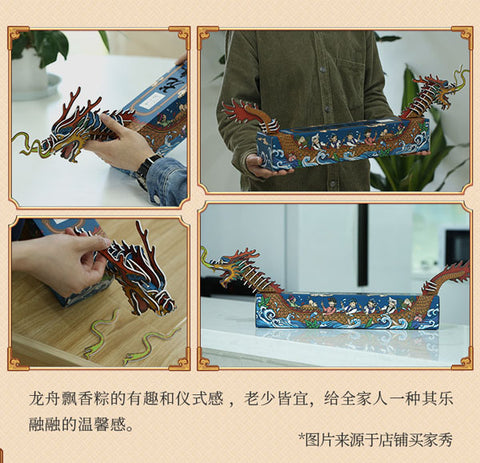 龙舟飘香粽的有趣和仪式感，老少皆宜，给全家人一种其乐融融的温馨感。

*图片来源于店铺买家秀