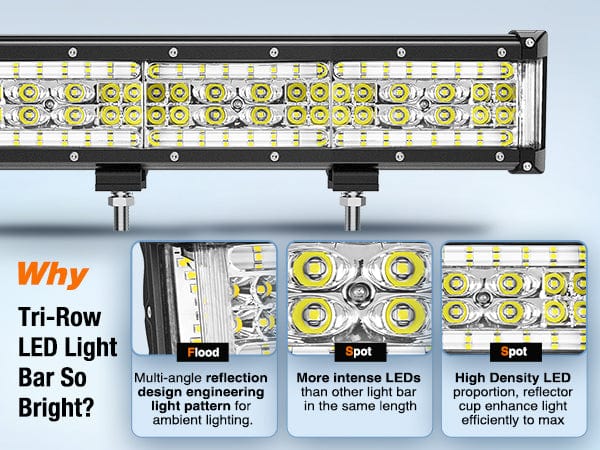 Why

Tri-Row LED Light Bar So Bright?

Flood

Multi-angle reflection design engineering light pattern for ambient lighting.

Spot

More intense LEDs than other light bar in the same length

Spot

High Density LED proportion, reflector cup enhance light efficiently to max