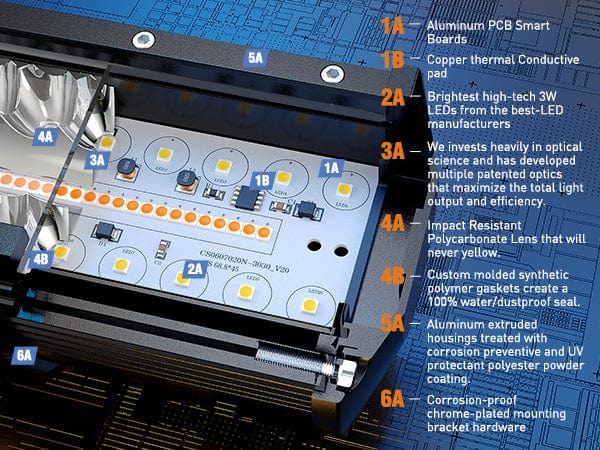 5A

4A

3A

1B

1A

4B

2A

6A

CS0607020N-3030_V20

S 68.8*45

1A — Aluminum PCB Smart Boards

1B — Copper thermal Conductive pad

2A — Brightest high-tech 3W LEDs from the best-LED manufacturers

3A — We invests heavily in optical science and has developed multiple patented optics that maximize the total light output and efficiency.

4A — Impact Resistant Polycarbonate Lens that will never yellow.

4B — Custom molded synthetic polymer gaskets create a 100% water/dustproof seal.

5A — Aluminum extruded housings treated with corrosion preventive and UV protectant polyester powder coating.

6A — Corrosion-proof chrome-plated mounting bracket hardware