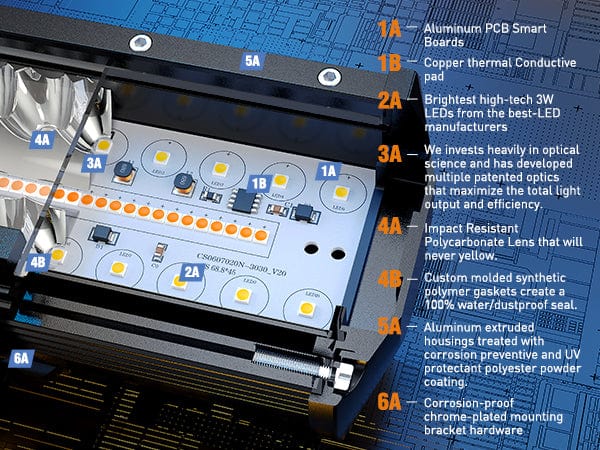 5A

4A

3A

1B

1A

4B

2A

6A

CS0607020N-3030_V20
S 68.8*45

1A — Aluminum PCB Smart Boards

1B — Copper thermal Conductive pad

2A — Brightest high-tech 3W LEDs from the best-LED manufacturers

3A — We invests heavily in optical science and has developed multiple patented optics that maximize the total light output and efficiency.

4A — Impact Resistant Polycarbonate Lens that will never yellow.

4B — Custom molded synthetic polymer gaskets create a 100% water/dustproof seal.

5A — Aluminum extruded housings treated with corrosion preventive and UV protectant polyester powder coating.

6A — Corrosion-proof chrome-plated mounting bracket hardware