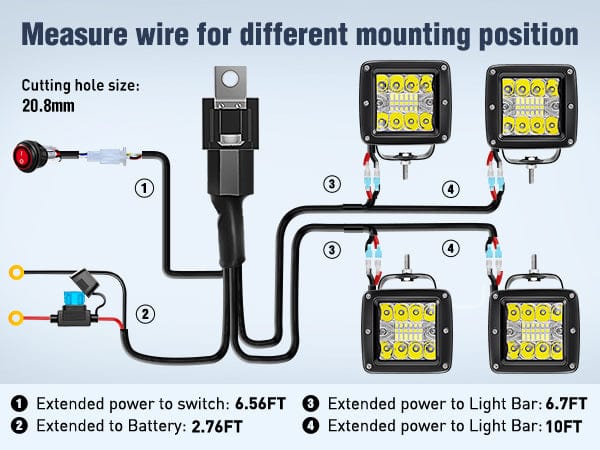 Measure wire for different mounting position

Cutting hole size:
20.8mm

①

②

③

④

③

④

❶ Extended power to switch: 6.56FT
❷ Extended to Battery: 2.76FT
❸ Extended power to Light Bar: 6.7FT
❹ Extended power to Light Bar: 10FT