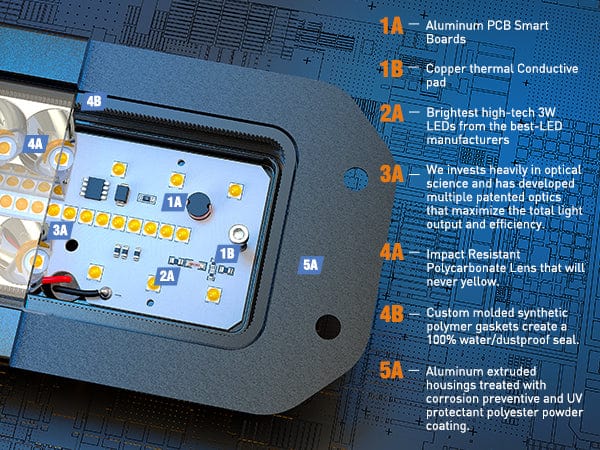 4B

4A

1A

3A

1B

2A

5A

1A — Aluminum PCB Smart Boards

1B — Copper thermal Conductive pad

2A — Brightest high-tech 3W LEDs from the best-LED manufacturers

3A — We invests heavily in optical science and has developed multiple patented optics that maximize the total light output and efficiency.

4A — Impact Resistant Polycarbonate Lens that will never yellow.

4B — Custom molded synthetic polymer gaskets create a 100% water/dustproof seal.

5A — Aluminum extruded housings treated with corrosion preventive and UV protectant polyester powder coating.