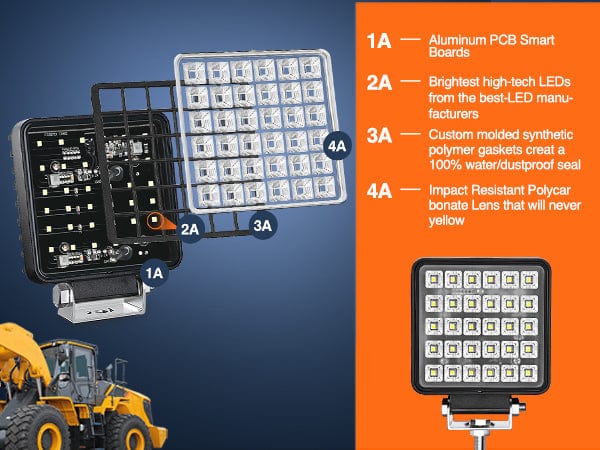 4A

2A

3A

1A

1A — Aluminum PCB Smart Boards

2A — Brightest high-tech LEDs from the best-LED manufacturers

3A — Custom molded synthetic polymer gaskets creat a 100% water/dustproof seal

4A — Impact Resistant Polycar bonate Lens that will never yellow