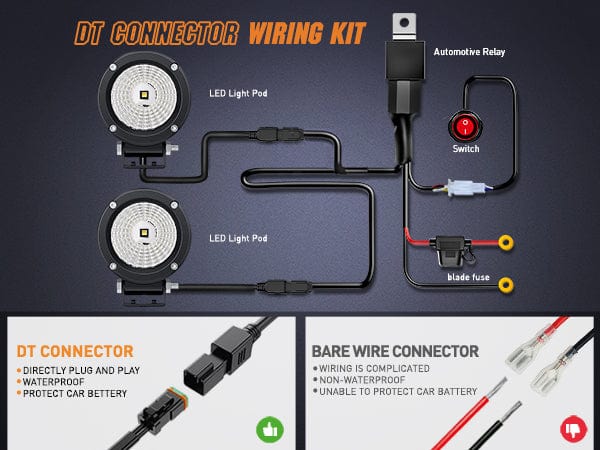 DT CONNECTOR WIRING KIT

Automotive Relay

LED Light Pod

Switch

LED Light Pod

blade fuse

DT CONNECTOR
• DIRECTLY PLUG AND PLAY
• WATERPROOF
• PROTECT CAR BETTERY

BARE WIRE CONNECTOR
• WIRING IS COMPLICATED
• NON-WATERPROOF
• UNABLE TO PROTECT CAR BATTERY