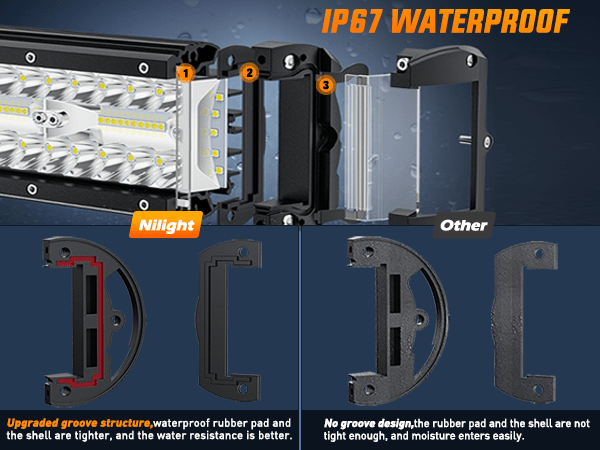 IP67 WATERPROOF

1

2

3

Nilight

Other

Upgraded groove structure,waterproof rubber pad and the shell are tighter, and the water resistance is better.

No groove design,the rubber pad and the shell are not tight enough, and moisture enters easily.