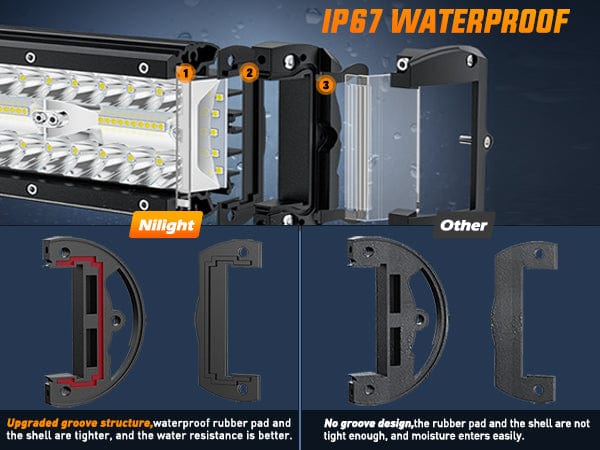 IP67 WATERPROOF

1
2
3

Nilight

Other

Upgraded groove structure,waterproof rubber pad and the shell are tighter, and the water resistance is better.

No groove design,the rubber pad and the shell are not tight enough, and moisture enters easily.