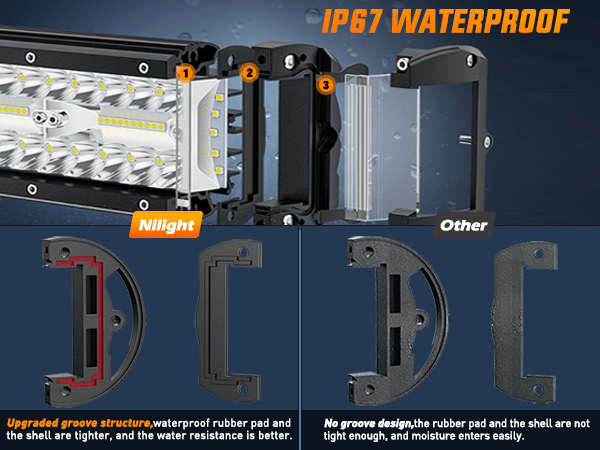 IP67 WATERPROOF

1

2

3

Nilight

Other

Upgraded groove structure,waterproof rubber pad and the shell are tighter, and the water resistance is better.

No groove design,the rubber pad and the shell are not tight enough, and moisture enters easily.