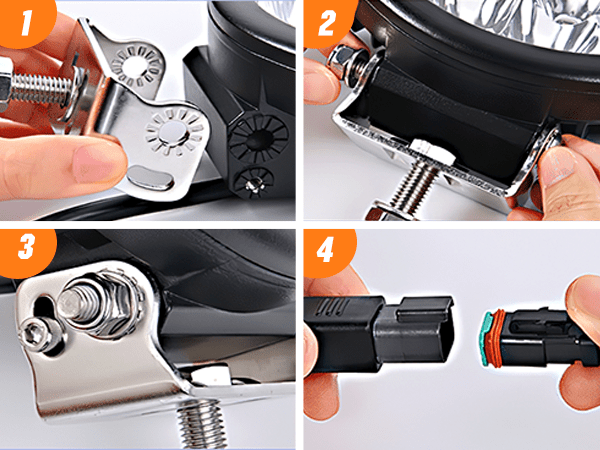 1

2

3

4