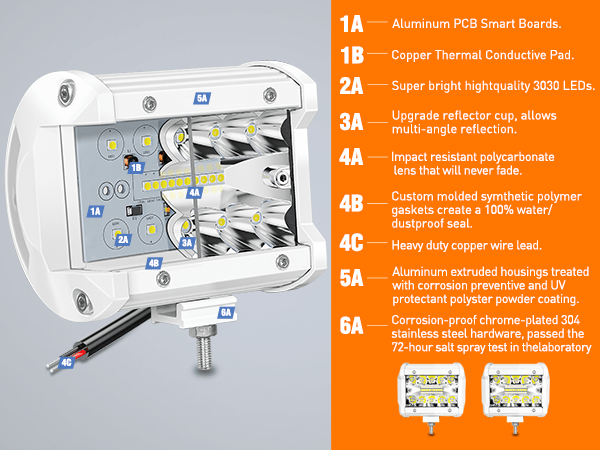 5A
1B
4A
1A
2A
3A
4B
6A
4C

1A Aluminum PCB Smart Boards.

1B Copper Thermal Conductive Pad.

2A Super bright hightquality 3030 LEDs.

3A Upgrade reflector cup, allows multi-angle reflection.

4A Impact resistant polycarbonate lens that will never fade.

4B Custom molded symthetic polymer gaskets create a 100% water/ dustproof seal.

4C Heavy duty copper wire lead.

5A Aluminum extruded housings treated with corrosion preventive and UV protectant polyster powder coating.

6A Corrosion-proof chrome-plated 304 stainless steel hardware, passed the 72-hour salt spray test in thelaboratory